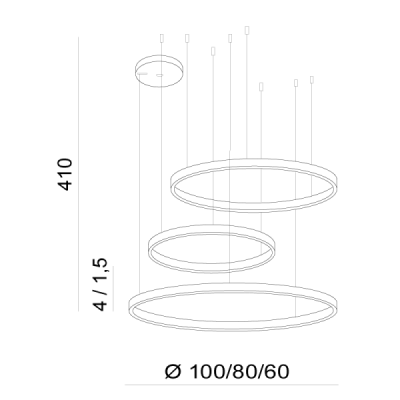 410

4 / 1,5

Ø 100/80/60